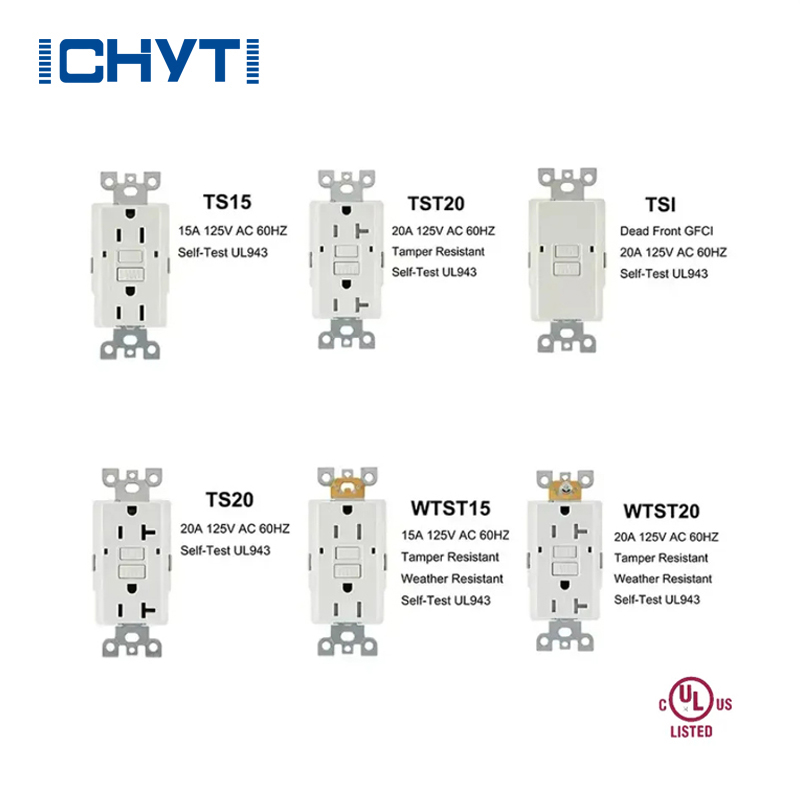 CHYT

TS15
15A 125V AC 60HZ
Self-Test UL943

TST20
20A 125V AC 60HZ
Tamper Resistant
Self-Test UL943

TSI
Dead Front GFCI
20A 125V AC 60HZ
Self-Test UL943

TS20
20A 125V AC 60HZ
Self-Test UL943

WTST15
15A 125V AC 60HZ
Tamper Resistant
Weather Resistant
Self-Test UL943

WTST20
20A 125V AC 60HZ
Tamper Resistant
Weather Resistant
Self-Test UL943

c UL us
LISTED